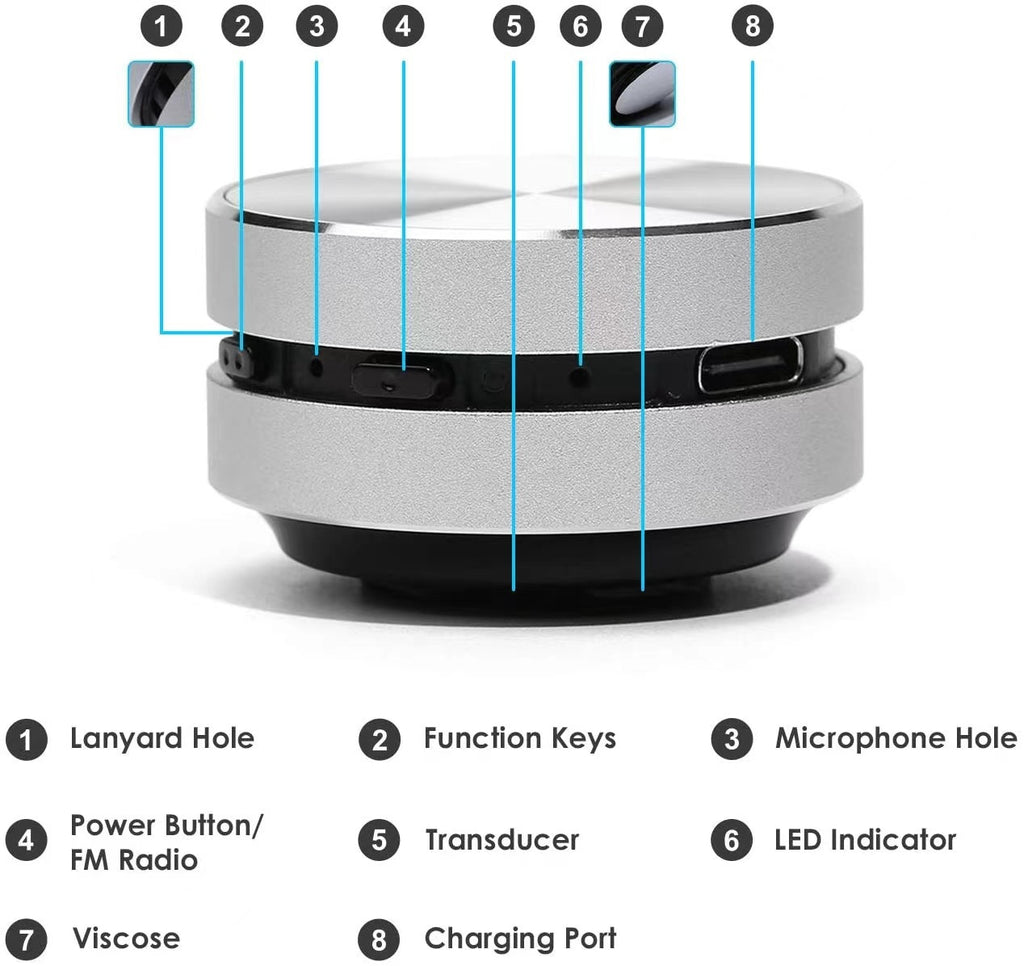 1 2 3 4 5 6 7 8

1 Lanyard Hole

2 Function Keys

3 Microphone Hole

4 Power Button/ FM Radio

5 Transducer

6 LED Indicator

7 Viscose

8 Charging Port